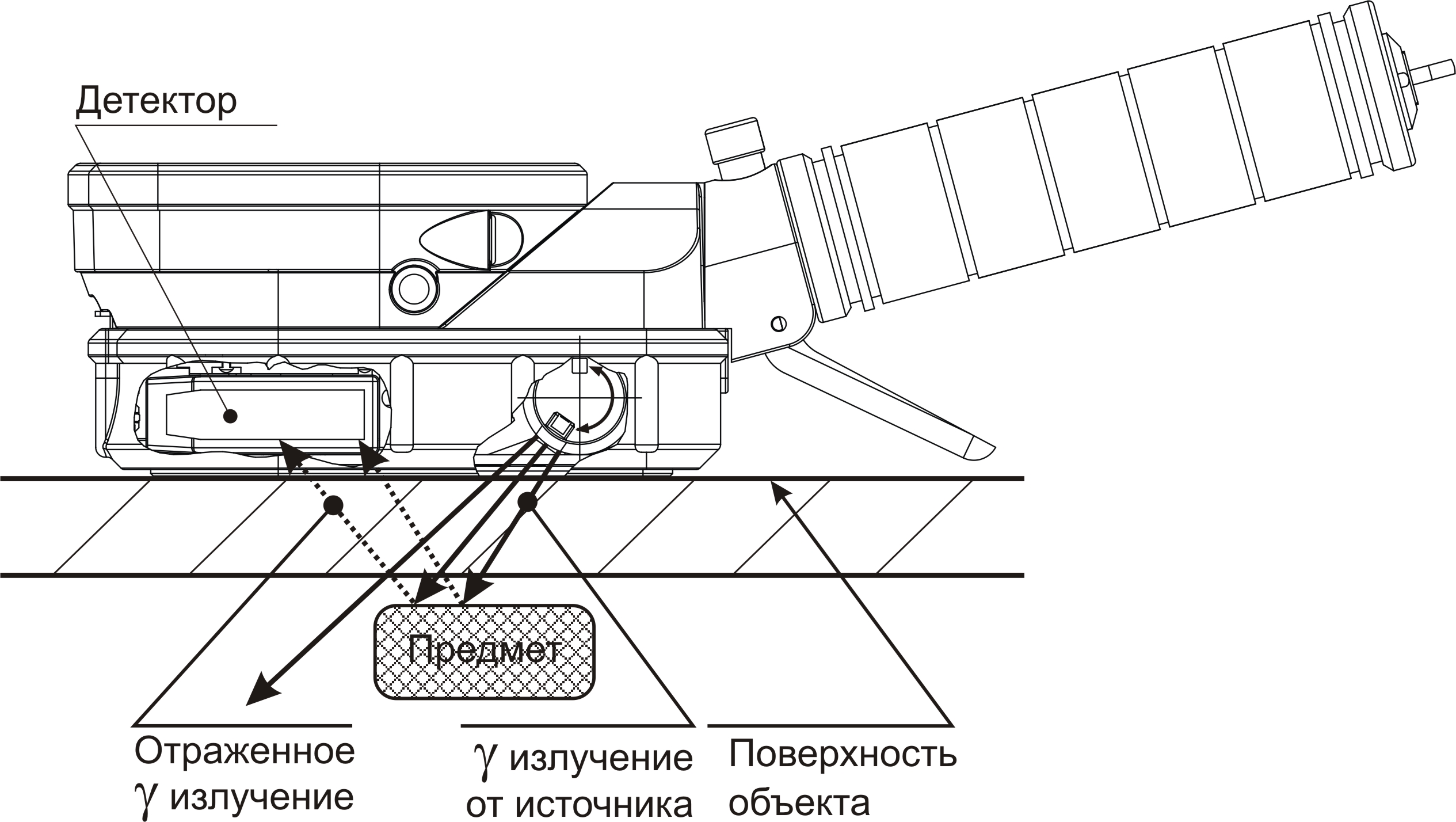 Детектор

Предмет

Отраженное $\gamma$ излучение

$\gamma$ излучение от источника

Поверхность объекта