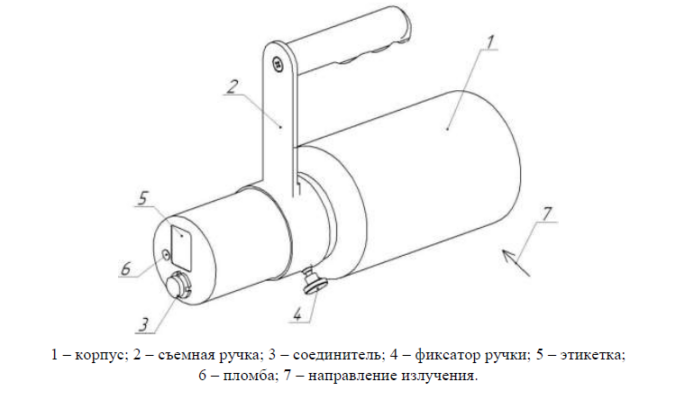 1

2

5

7

6

3

4

1 – корпус; 2 – съемная ручка; 3 – соединитель; 4 – фиксатор ручки; 5 – этикетка; 6 – пломба; 7 – направление излучения.